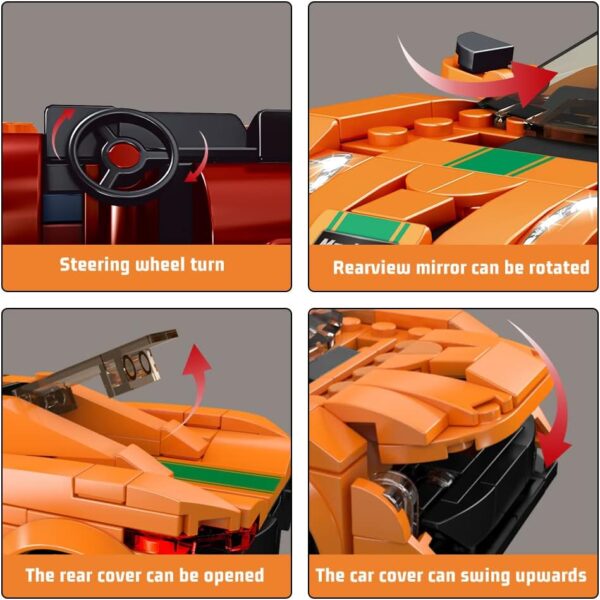 Steering wheel turn

Rearview mirror can be rotated

The rear cover can be opened

The car cover can swing upwards